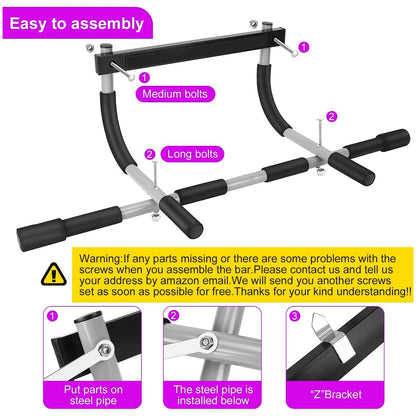 Easy to assembly

1

1 Medium bolts

2

2 Long bolts

Warning:If any parts missing or there are some problems with the screws when you assemble the bar.Please contact us and tell us your address by amazon email.We will send you another screws set as soon as possible for free.Thanks for your kind understanding!!

1
Put parts on steel pipe

2
The steel pipe is installed below

3
"Z"Bracket