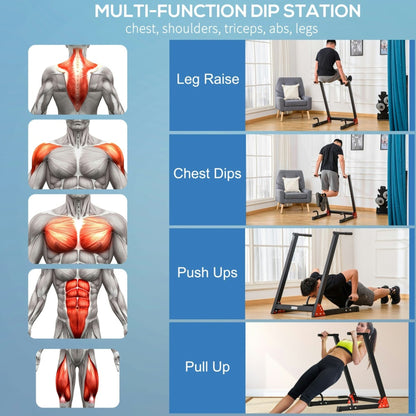 MULTI-FUNCTION DIP STATION
chest, shoulders, triceps, abs, legs

Leg Raise

Chest Dips

Push Ups

Pull Up